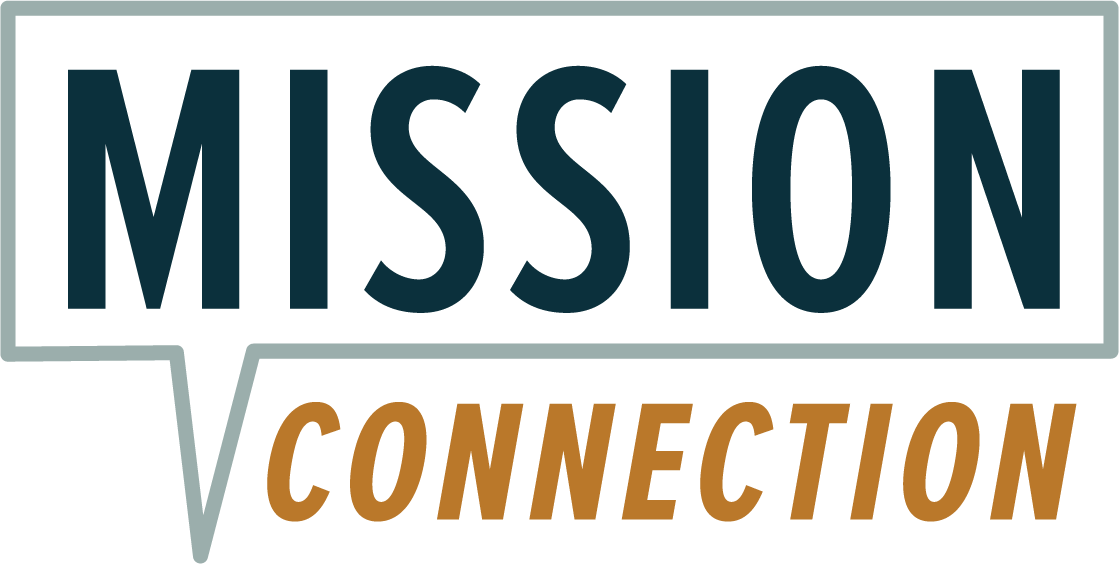 MISSION
CONNECTION